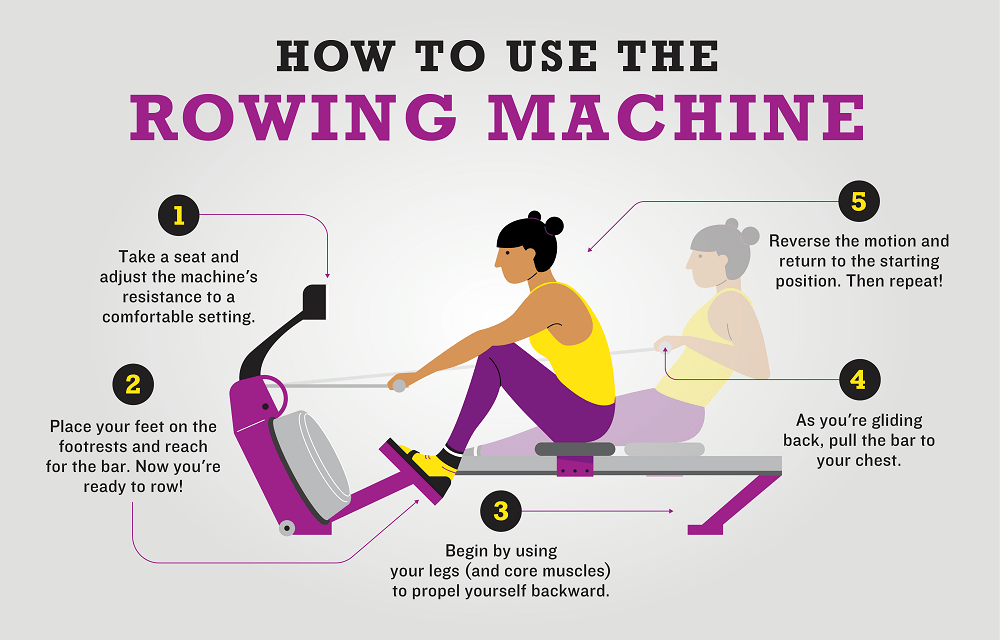 HOW TO USE THE
ROWING MACHINE

1
Take a seat and adjust the machine's resistance to a comfortable setting.

2
Place your feet on the footrests and reach for the bar. Now you're ready to row!

3
Begin by using your legs (and core muscles) to propel yourself backward.

4
As you're gliding back, pull the bar to your chest.

5
Reverse the motion and return to the starting position. Then repeat!